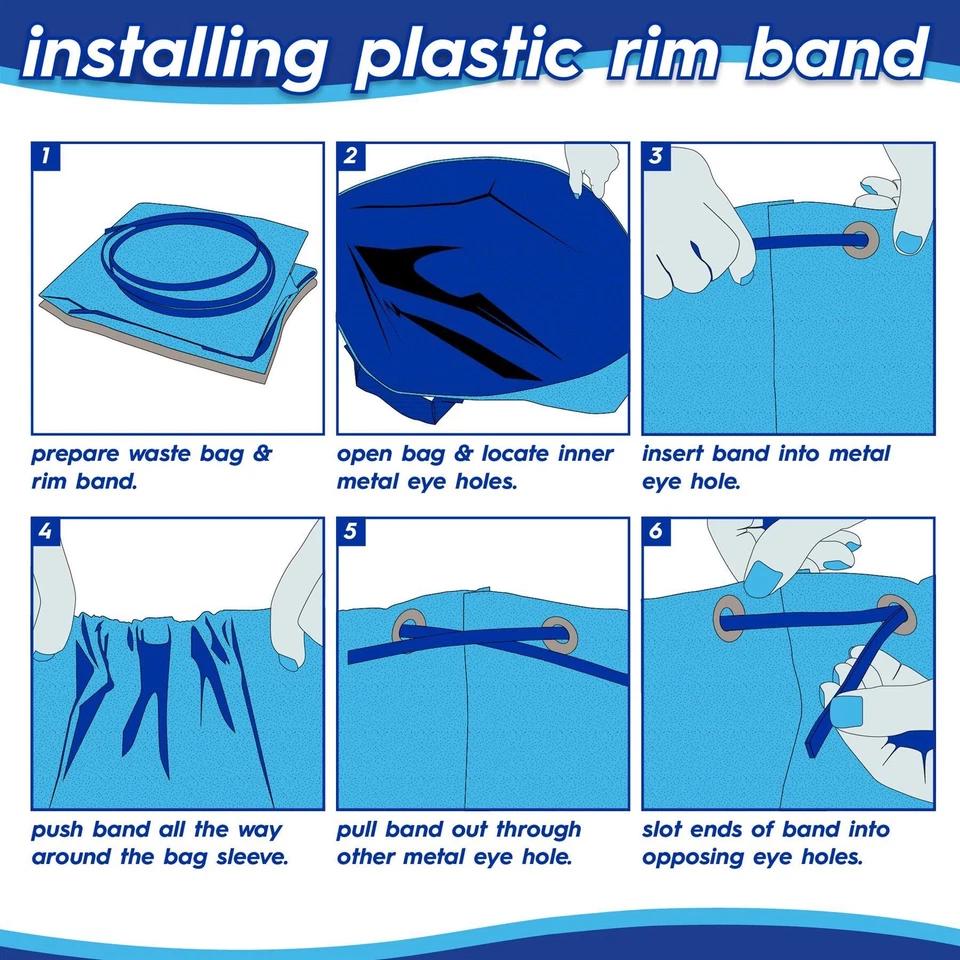 installing plastic rim band

1
prepare waste bag & rim band.

2
open bag & locate inner metal eye holes.

3
insert band into metal eye hole.

4
push band all the way around the bag sleeve.

5
pull band out through other metal eye hole.

6
slot ends of band into opposing eye holes.