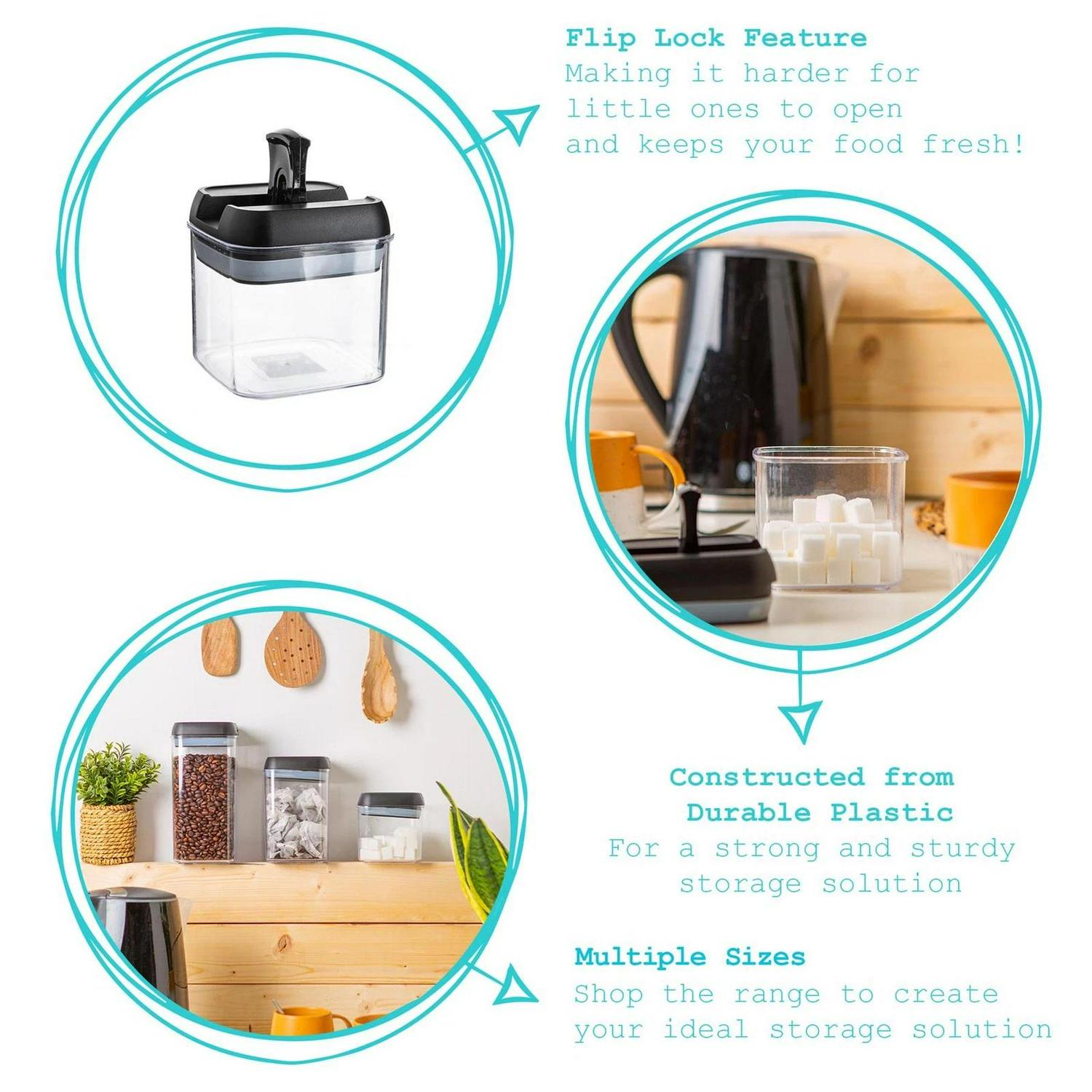 Flip Lock Feature
Making it harder for little ones to open and keeps your food fresh!

Constructed from Durable Plastic
For a strong and sturdy storage solution

Multiple Sizes
Shop the range to create your ideal storage solution