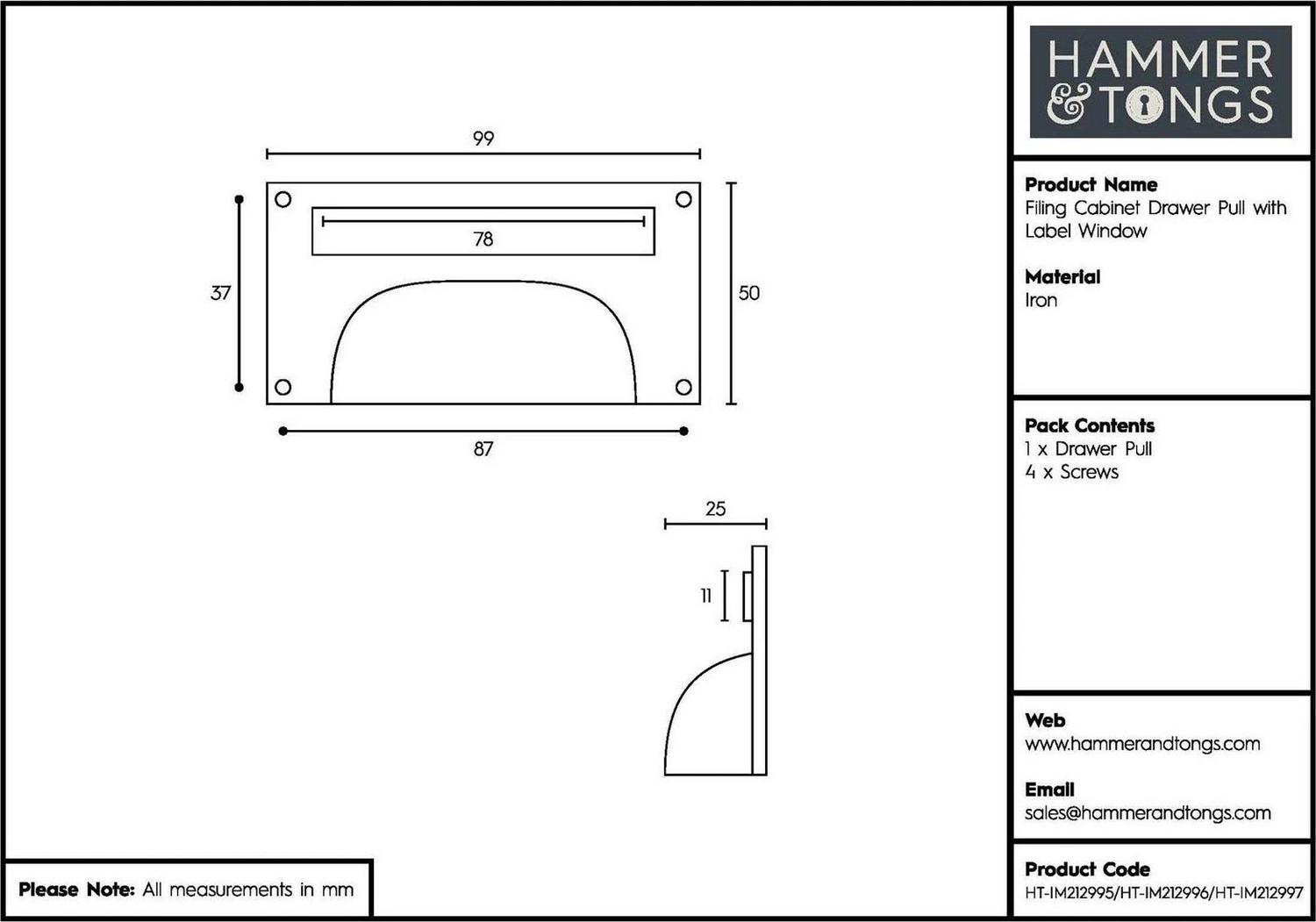 99

78

37

50

87

25

11

Please Note: All measurements in mm

HAMMER & TONGS

Product Name
Filing Cabinet Drawer Pull with Label Window

Material
Iron

Pack Contents
1 x Drawer Pull
4 x Screws

Web
www.hammerandtongs.com

Email
sales@hammerandtongs.com

Product Code
HT-IM212995/HT-IM212996/HT-IM212997