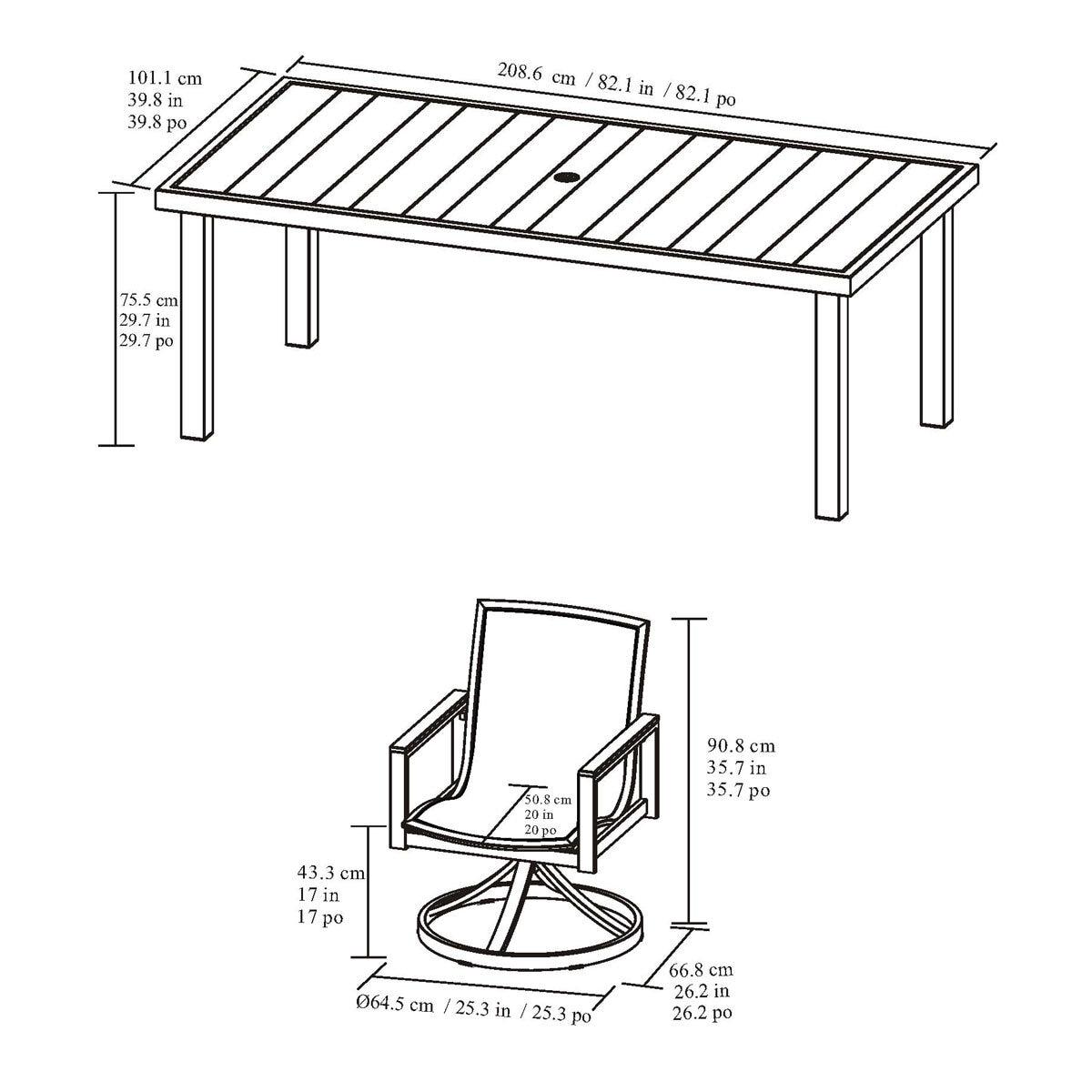 101.1 cm
39.8 in
39.8 po

208.6 cm / 82.1 in / 82.1 po

75.5 cm
29.7 in
29.7 po

90.8 cm
35.7 in
35.7 po

50.8 cm
20 in
20 po

43.3 cm
17 in
17 po

Ø64.5 cm / 25.3 in / 25.3 po

66.8 cm
26.2 in
26.2 po