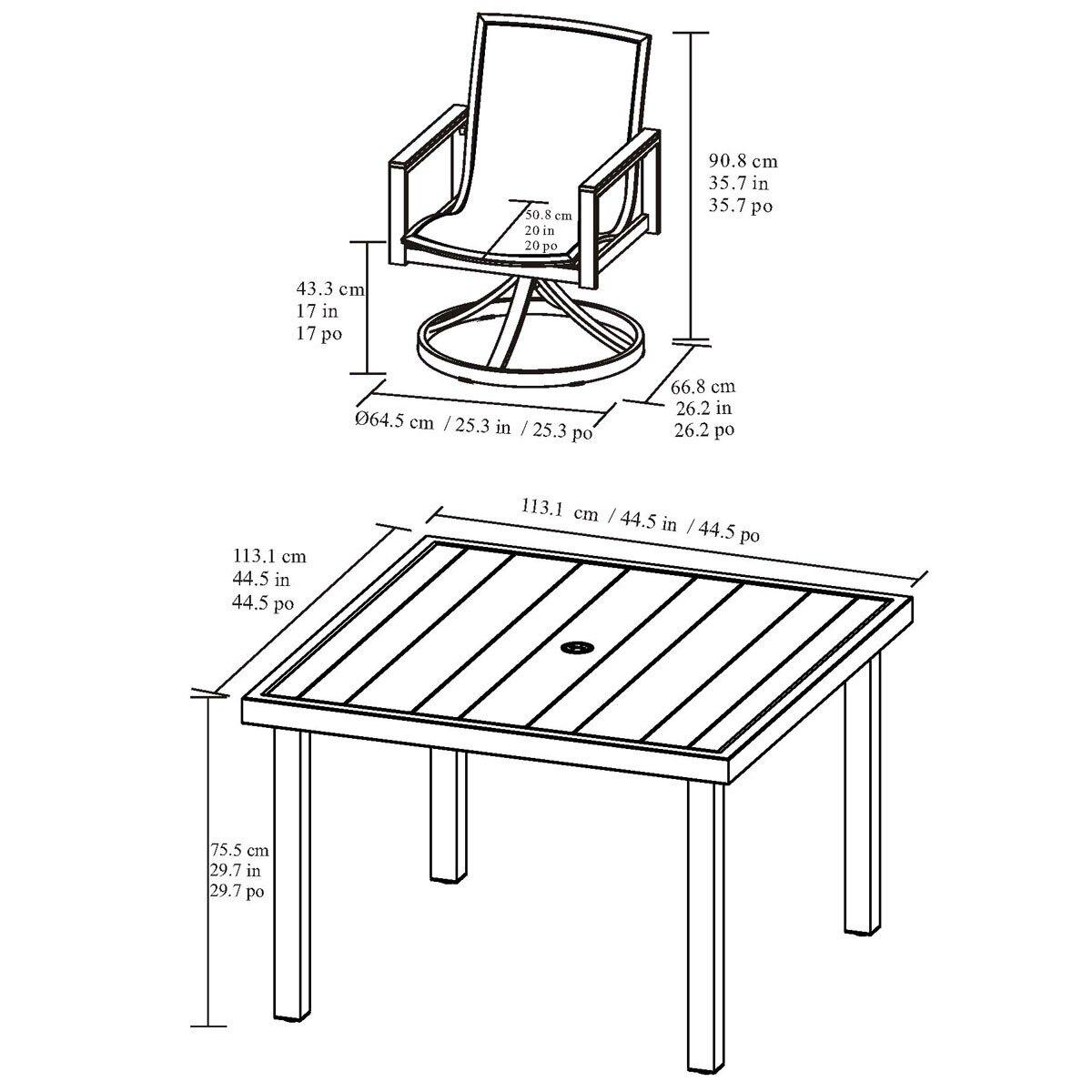 90.8 cm
35.7 in
35.7 po

50.8 cm
20 in
20 po

43.3 cm
17 in
17 po

Ø64.5 cm / 25.3 in / 25.3 po

66.8 cm
26.2 in
26.2 po

113.1 cm / 44.5 in / 44.5 po

113.1 cm
44.5 in
44.5 po

75.5 cm
29.7 in
29.7 po