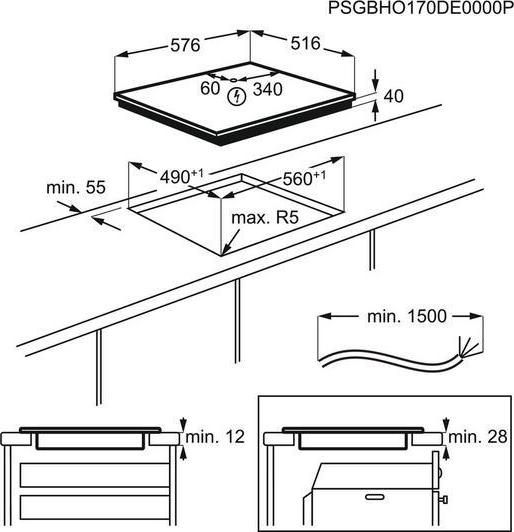 PSGBHO170DE0000P

576

516

60

340

40

$490^{+1}$

$560^{+1}$

min. 55

max. R5

min. 1500

min. 12

min. 28