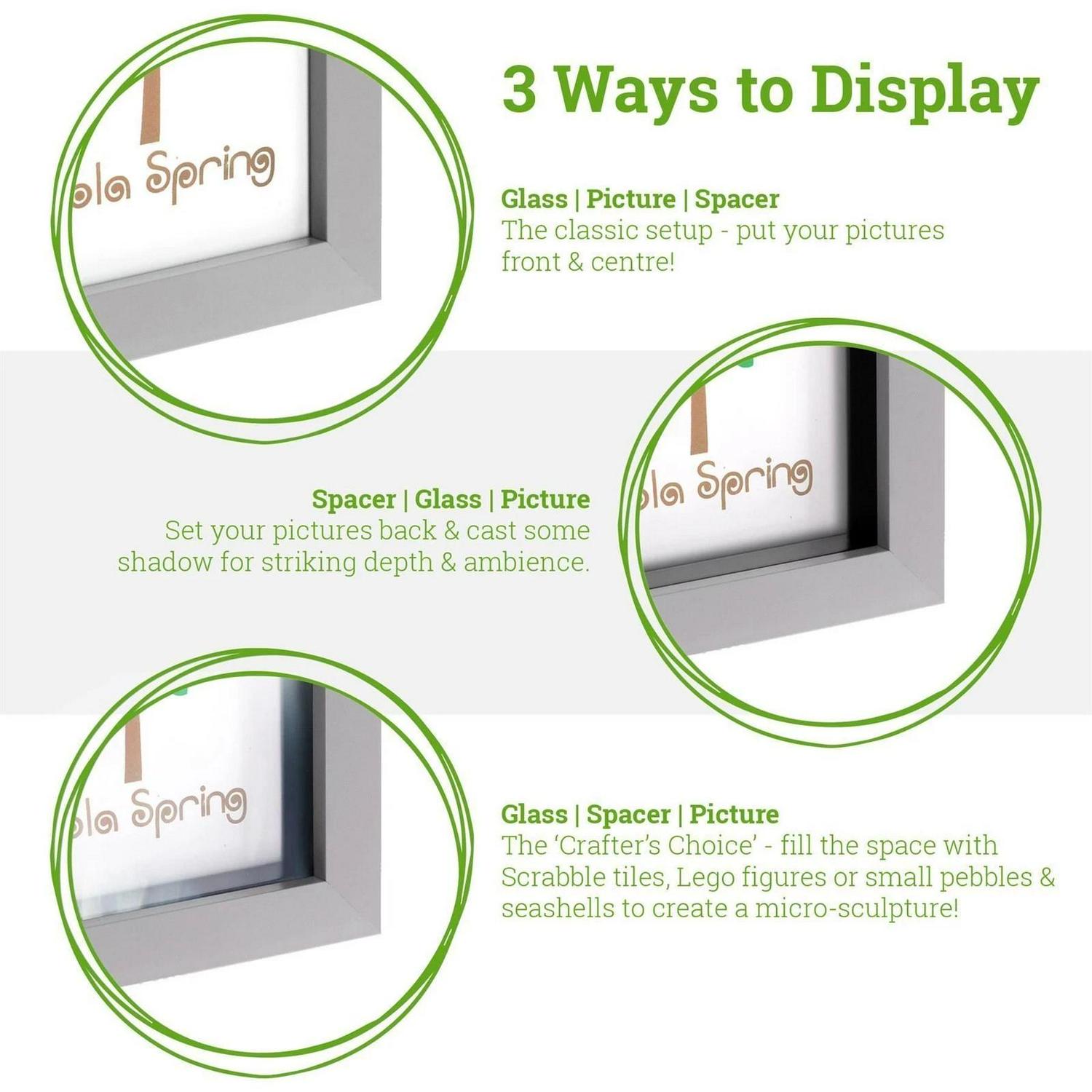 3 Ways to Display

ola Spring

Glass | Picture | Spacer
The classic setup - put your pictures front & centre!

Spacer | Glass | Picture
Set your pictures back & cast some shadow for striking depth & ambience.

ola Spring

ola Spring

Glass | Spacer | Picture
The 'Crafter's Choice' - fill the space with Scrabble tiles, Lego figures or small pebbles & seashells to create a micro-sculpture!