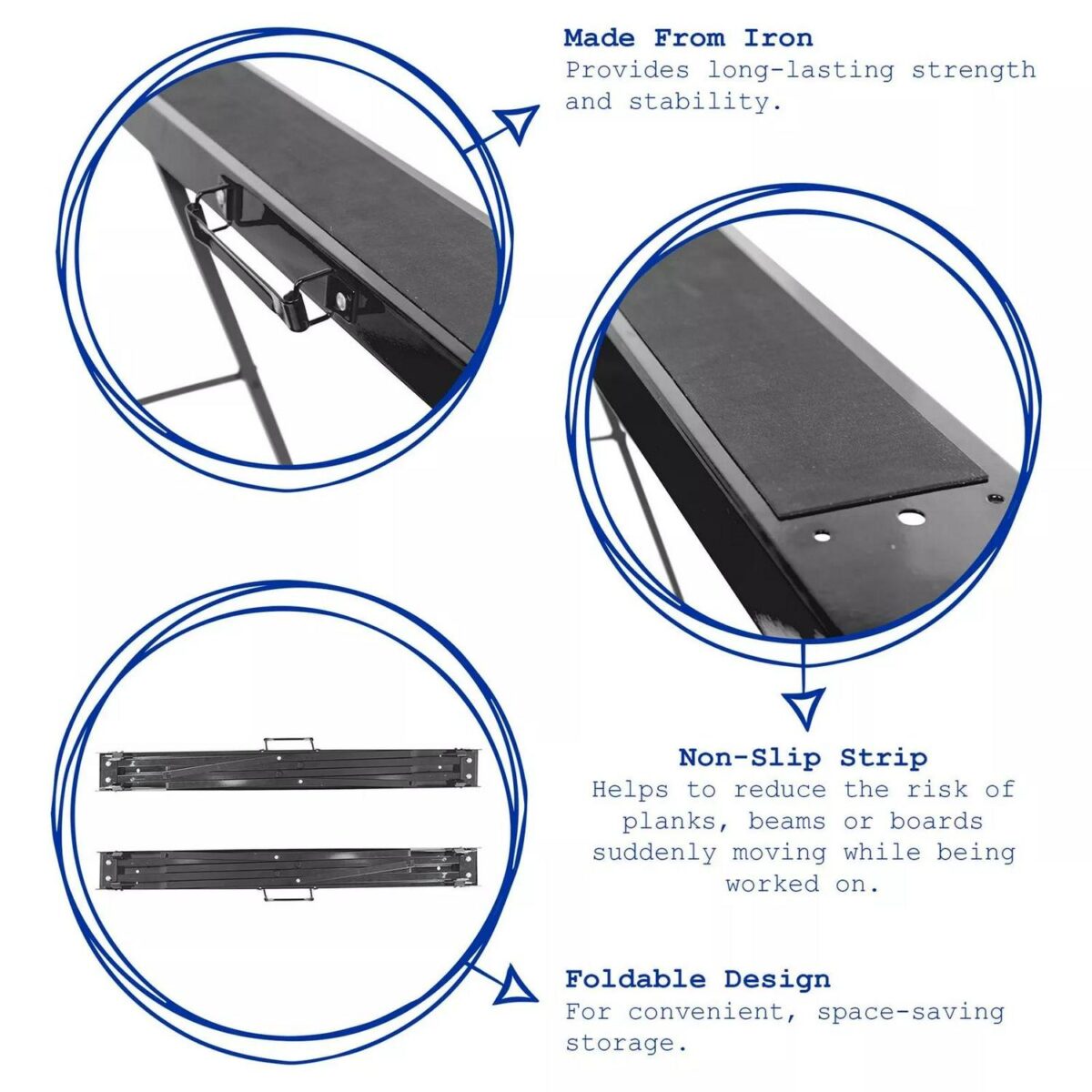 Made From Iron
Provides long-lasting strength and stability.

Non-Slip Strip
Helps to reduce the risk of planks, beams or boards suddenly moving while being worked on.

Foldable Design
For convenient, space-saving storage.