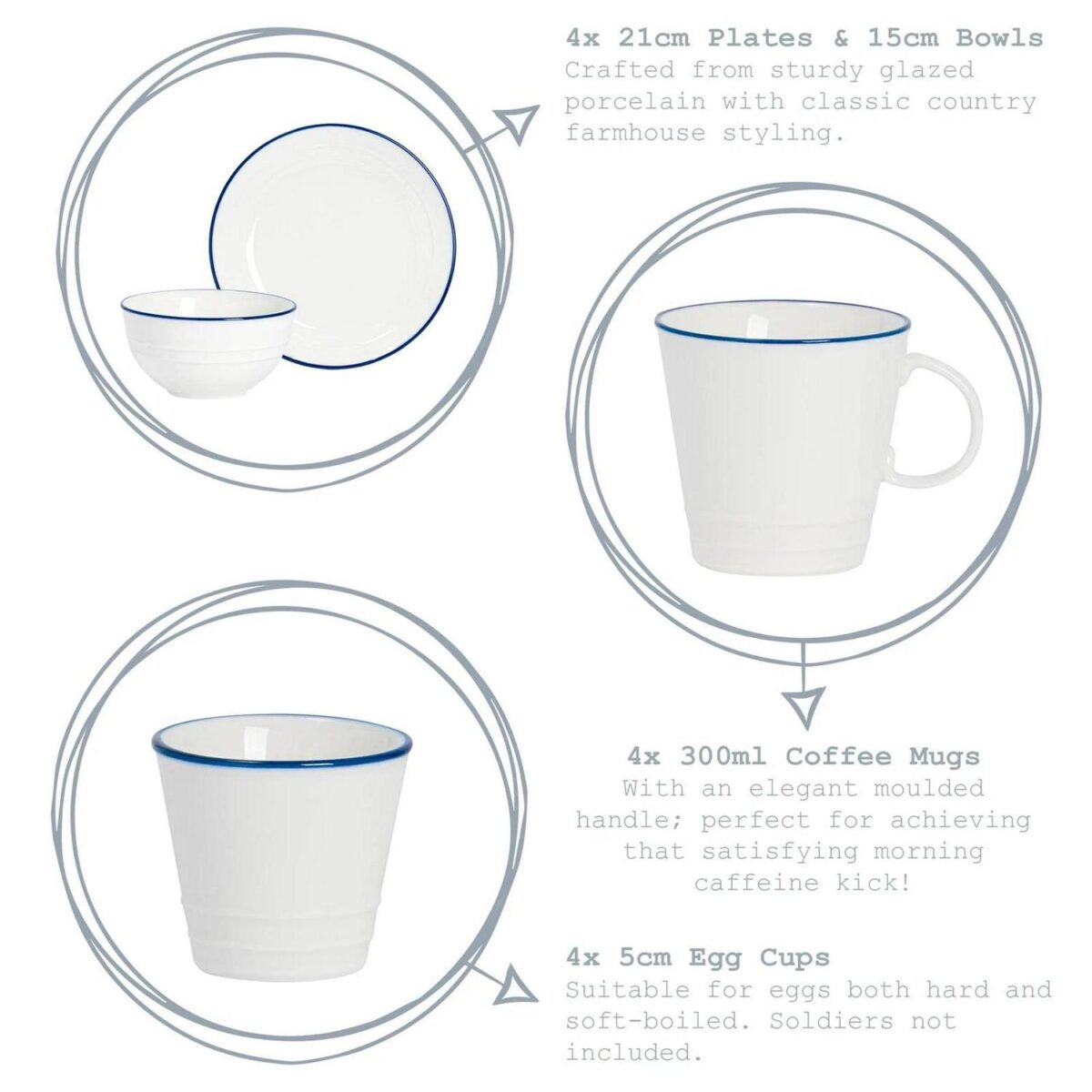 4x 21cm Plates & 15cm Bowls
Crafted from sturdy glazed porcelain with classic country farmhouse styling.

4x 300ml Coffee Mugs
With an elegant moulded handle; perfect for achieving that satisfying morning caffeine kick!

4x 5cm Egg Cups
Suitable for eggs both hard and soft-boiled. Soldiers not included.