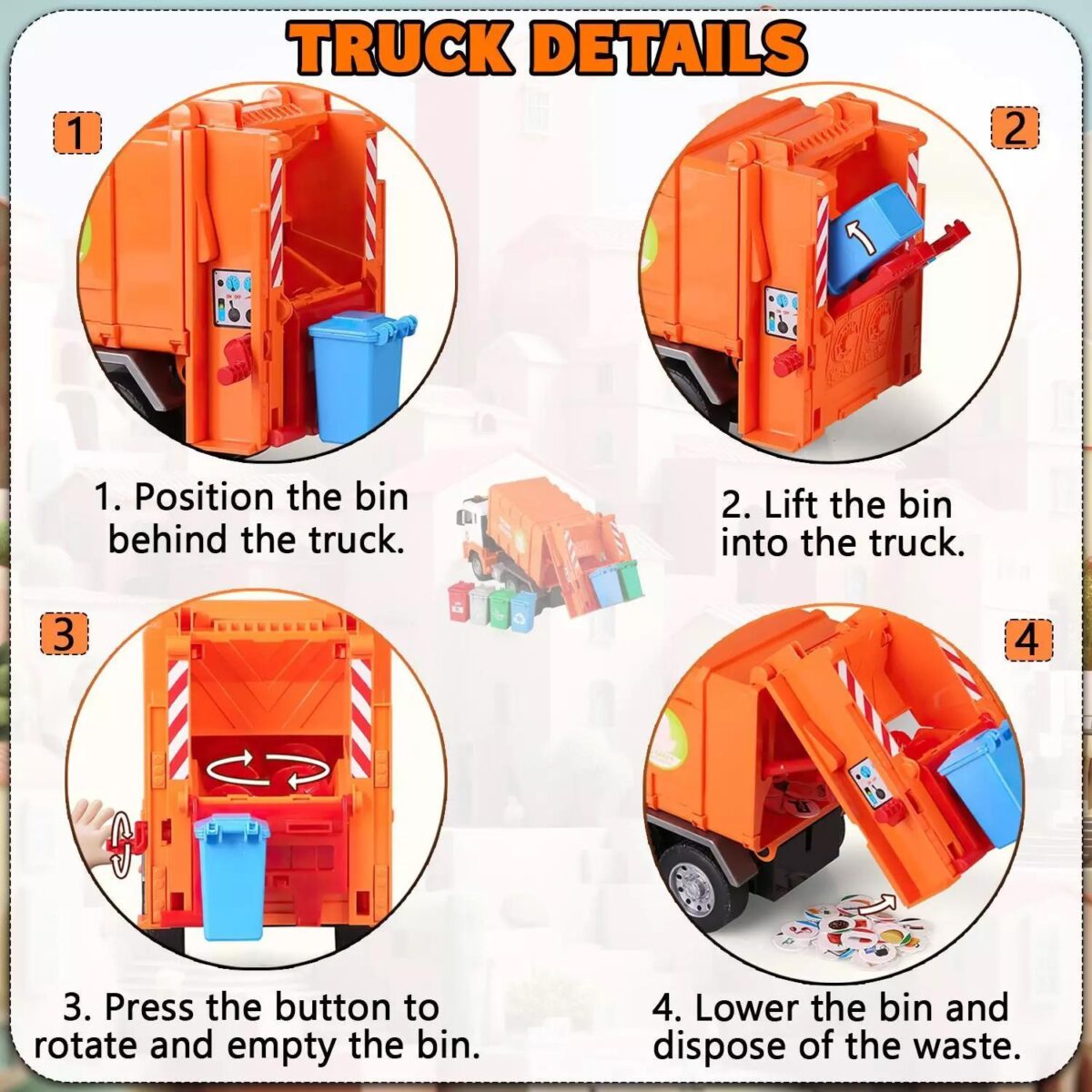 TRUCK DETAILS

1

2

1. Position the bin behind the truck.

2. Lift the bin into the truck.

3

4

3. Press the button to rotate and empty the bin.

4. Lower the bin and dispose of the waste.