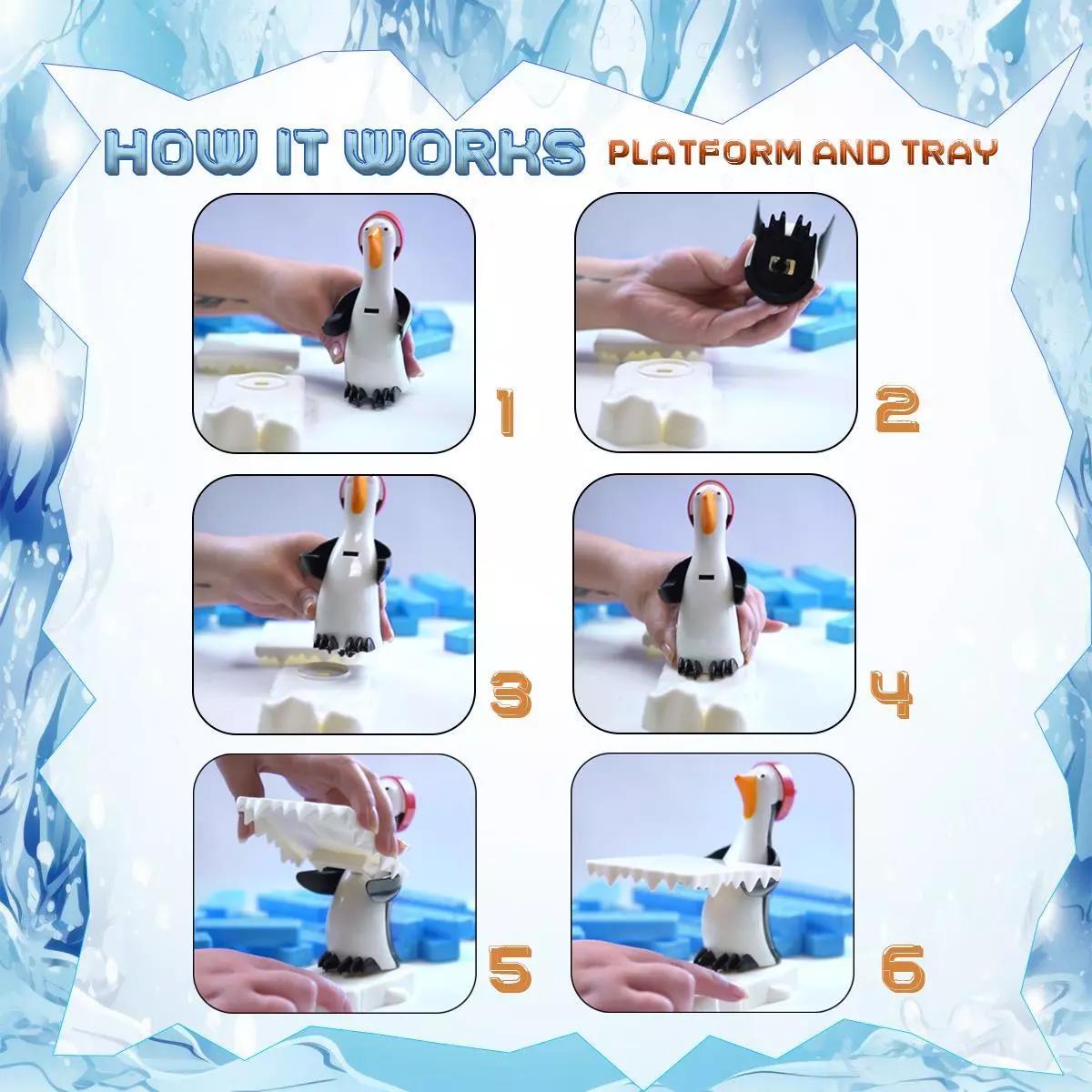 HOW IT WORKS PLATFORM AND TRAY

1

2

3

4

5

6