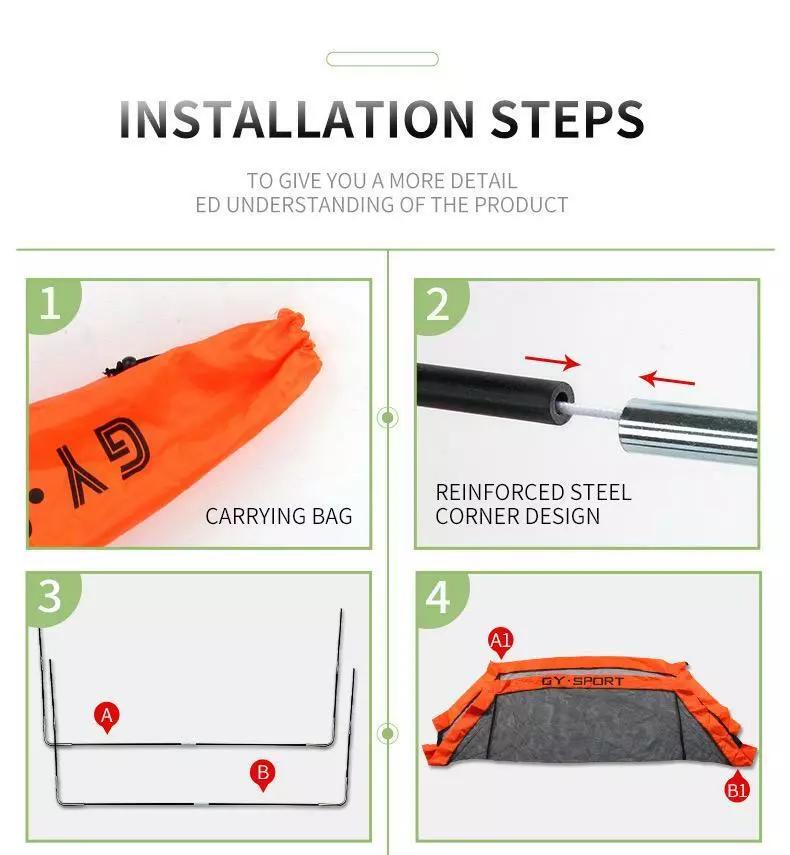 INSTALLATION STEPS

TO GIVE YOU A MORE DETAIL ED UNDERSTANDING OF THE PRODUCT

1

GY

CARRYING BAG

2

REINFORCED STEEL CORNER DESIGN

3

A

B

4

A1

GY·SPORT

B1