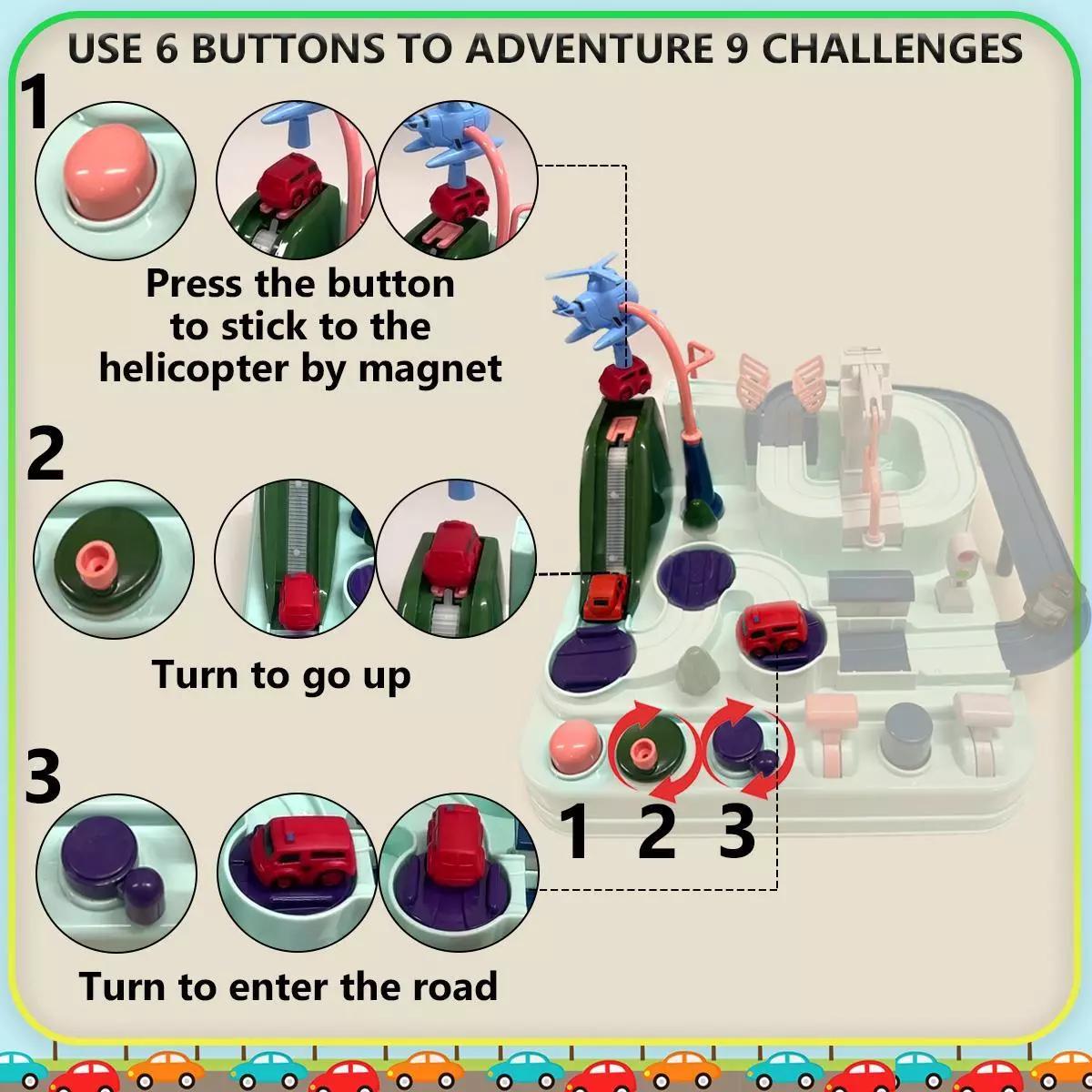 USE 6 BUTTONS TO ADVENTURE 9 CHALLENGES

1

Press the button to stick to the helicopter by magnet

2

Turn to go up

3

Turn to enter the road

1 2 3