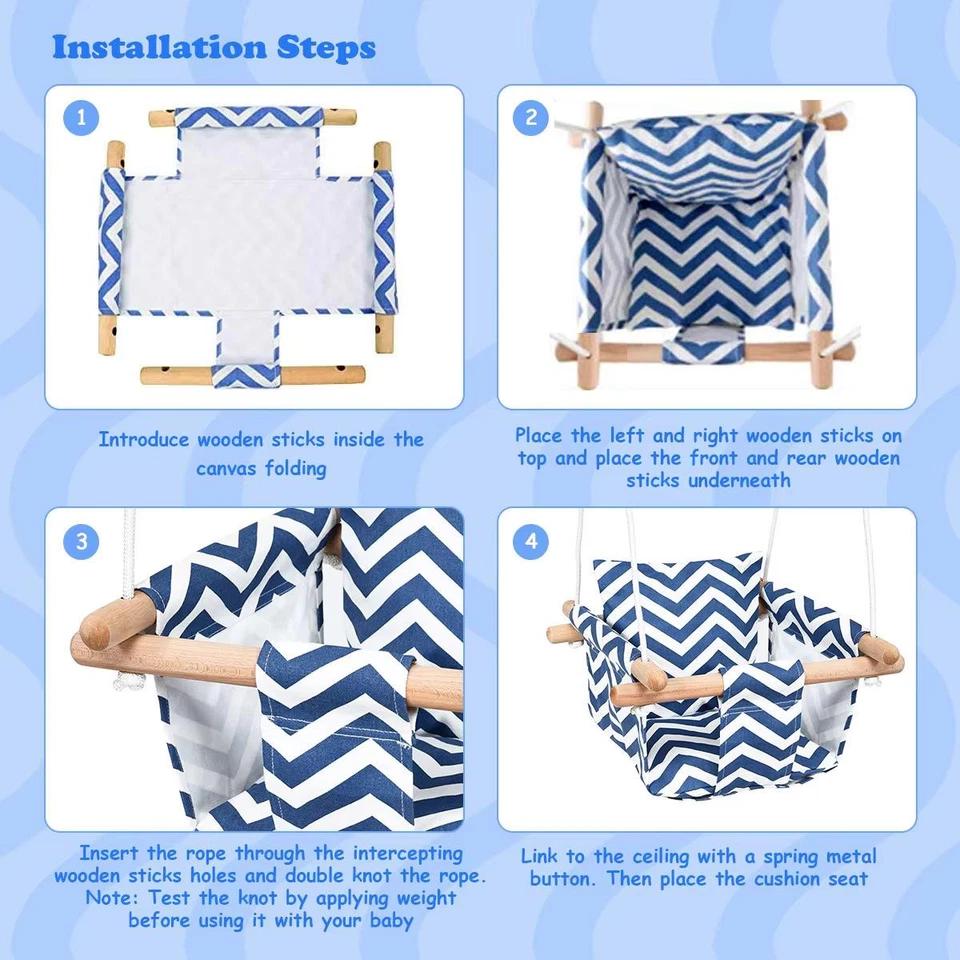 Installation Steps

1

Introduce wooden sticks inside the canvas folding

2

Place the left and right wooden sticks on top and place the front and rear wooden sticks underneath

3

Insert the rope through the intercepting wooden sticks holes and double knot the rope. Note: Test the knot by applying weight before using it with your baby

4

Link to the ceiling with a spring metal button. Then place the cushion seat