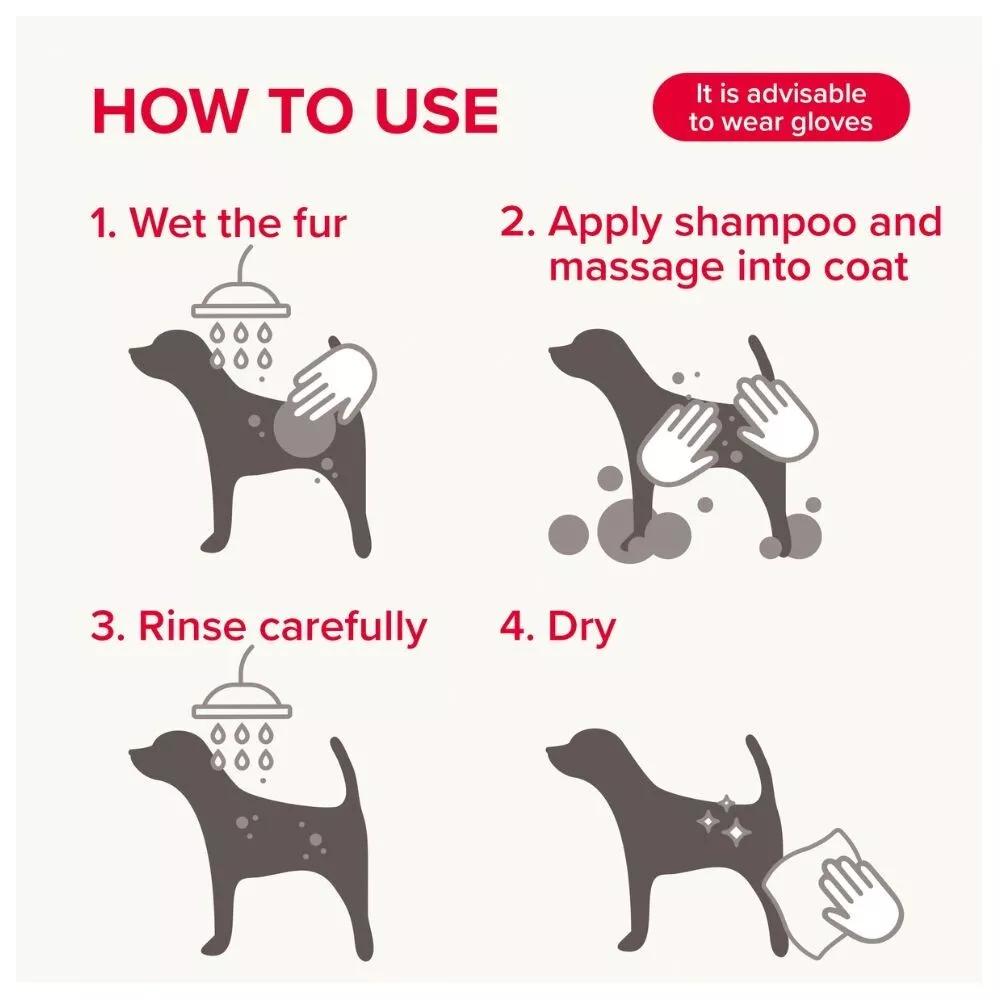 HOW TO USE

It is advisable to wear gloves

1. Wet the fur

2. Apply shampoo and massage into coat

3. Rinse carefully

4. Dry