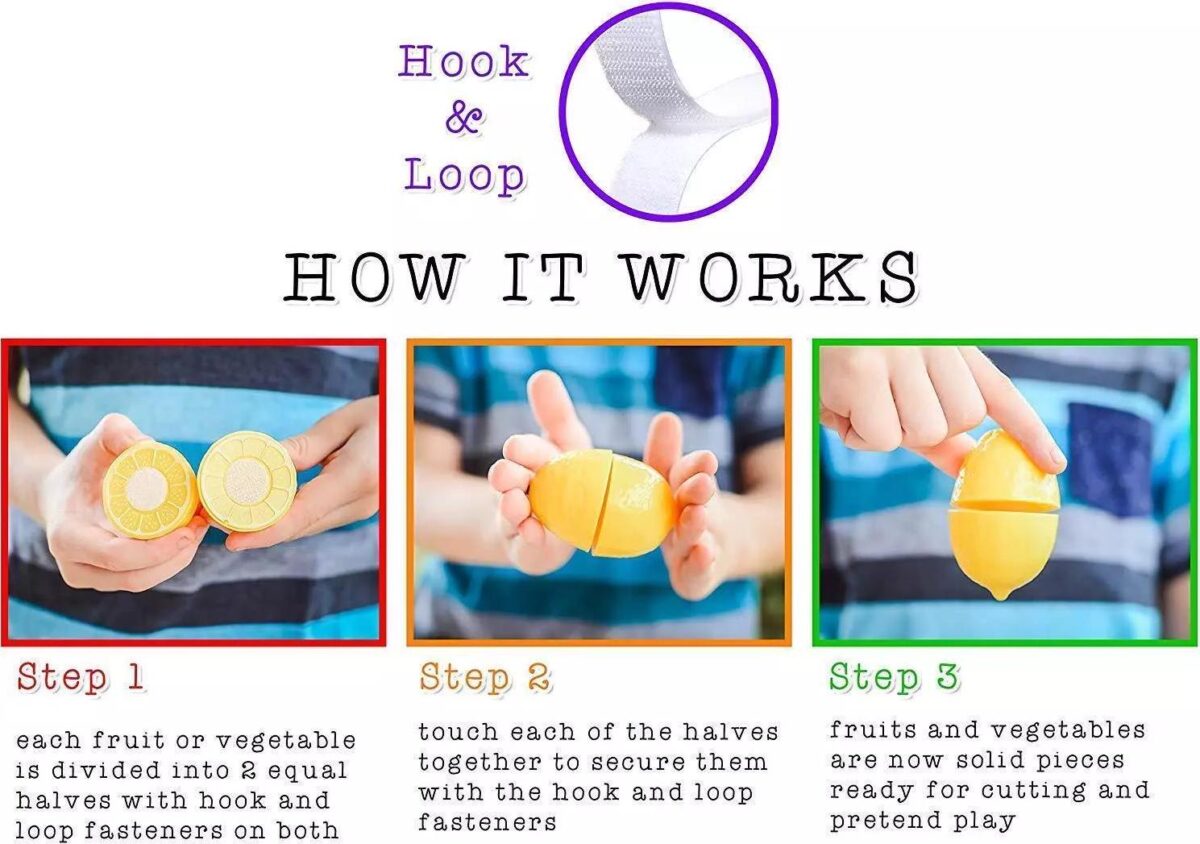 Hook
&
Loop

HOW IT WORKS

Step 1

each fruit or vegetable is divided into 2 equal halves with hook and loop fasteners on both

Step 2

touch each of the halves together to secure them with the hook and loop fasteners

Step 3

fruits and vegetables are now solid pieces ready for cutting and pretend play