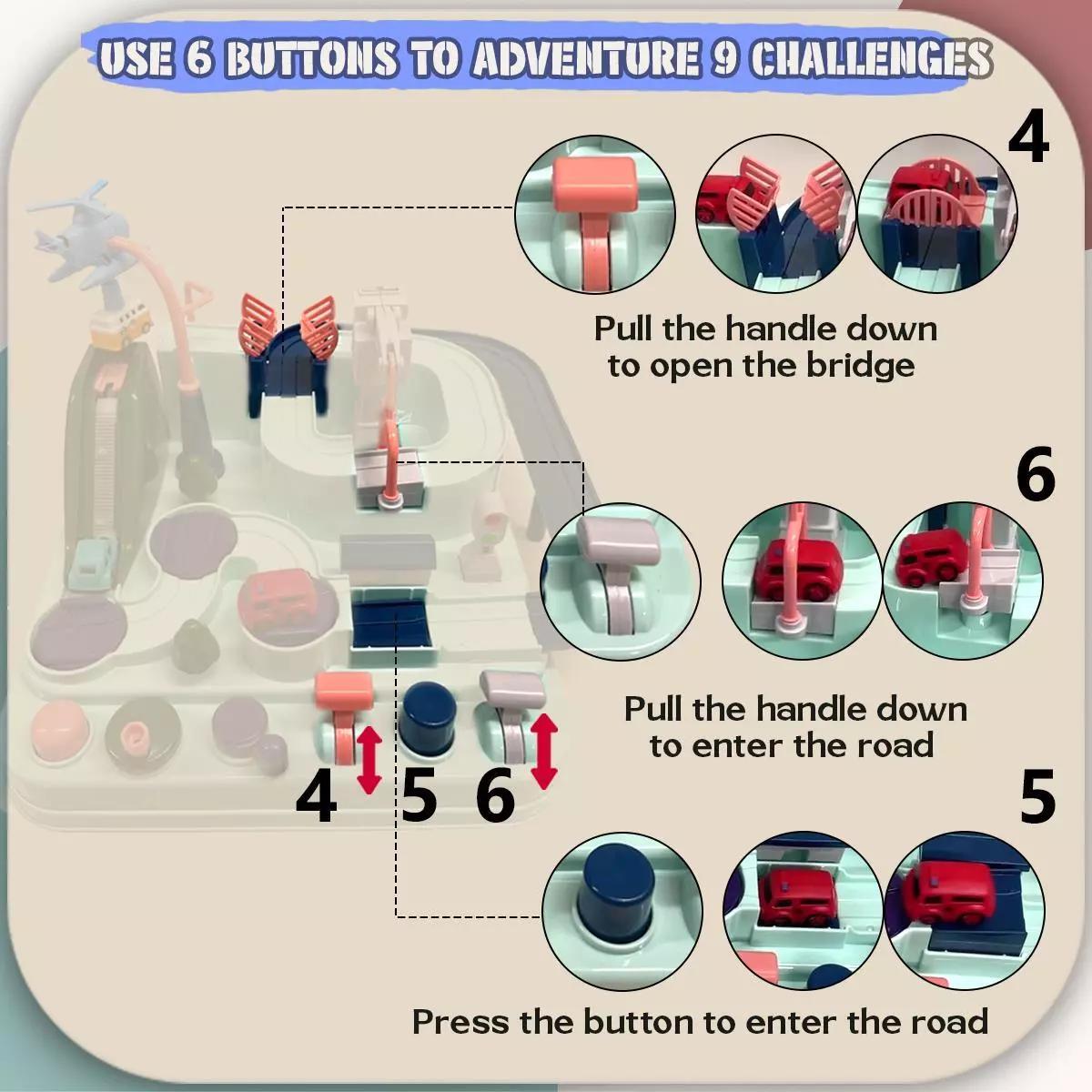 USE 6 BUTTONS TO ADVENTURE 9 CHALLENGES

4

Pull the handle down to open the bridge

6

Pull the handle down to enter the road

4 5 6

5

Press the button to enter the road