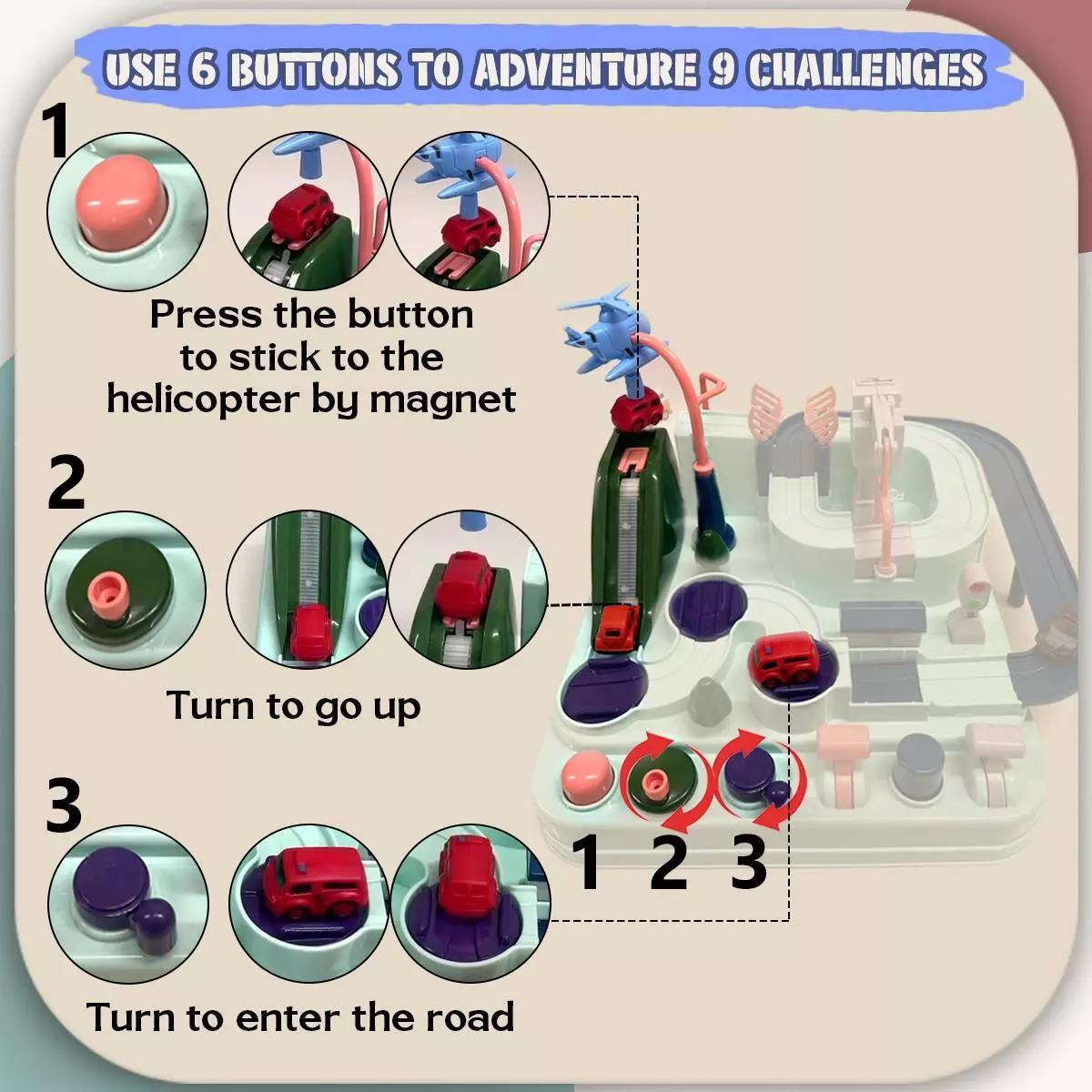 USE 6 BUTTONS TO ADVENTURE 9 CHALLENGES

1

Press the button to stick to the helicopter by magnet

2

Turn to go up

3

Turn to enter the road

1 2 3