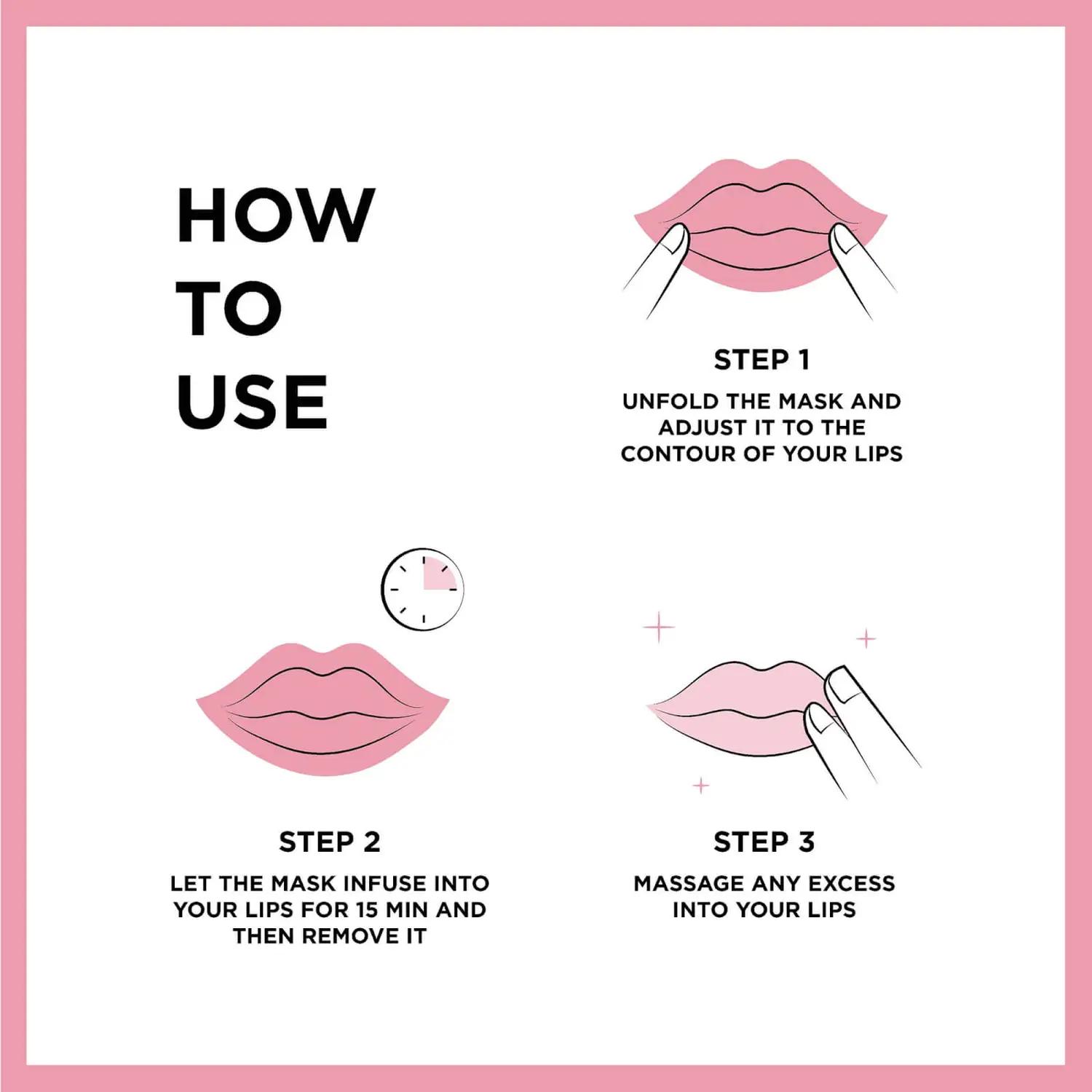 HOW TO USE

STEP 1

UNFOLD THE MASK AND ADJUST IT TO THE CONTOUR OF YOUR LIPS

STEP 2

LET THE MASK INFUSE INTO YOUR LIPS FOR 15 MIN AND THEN REMOVE IT

STEP 3

MASSAGE ANY EXCESS INTO YOUR LIPS