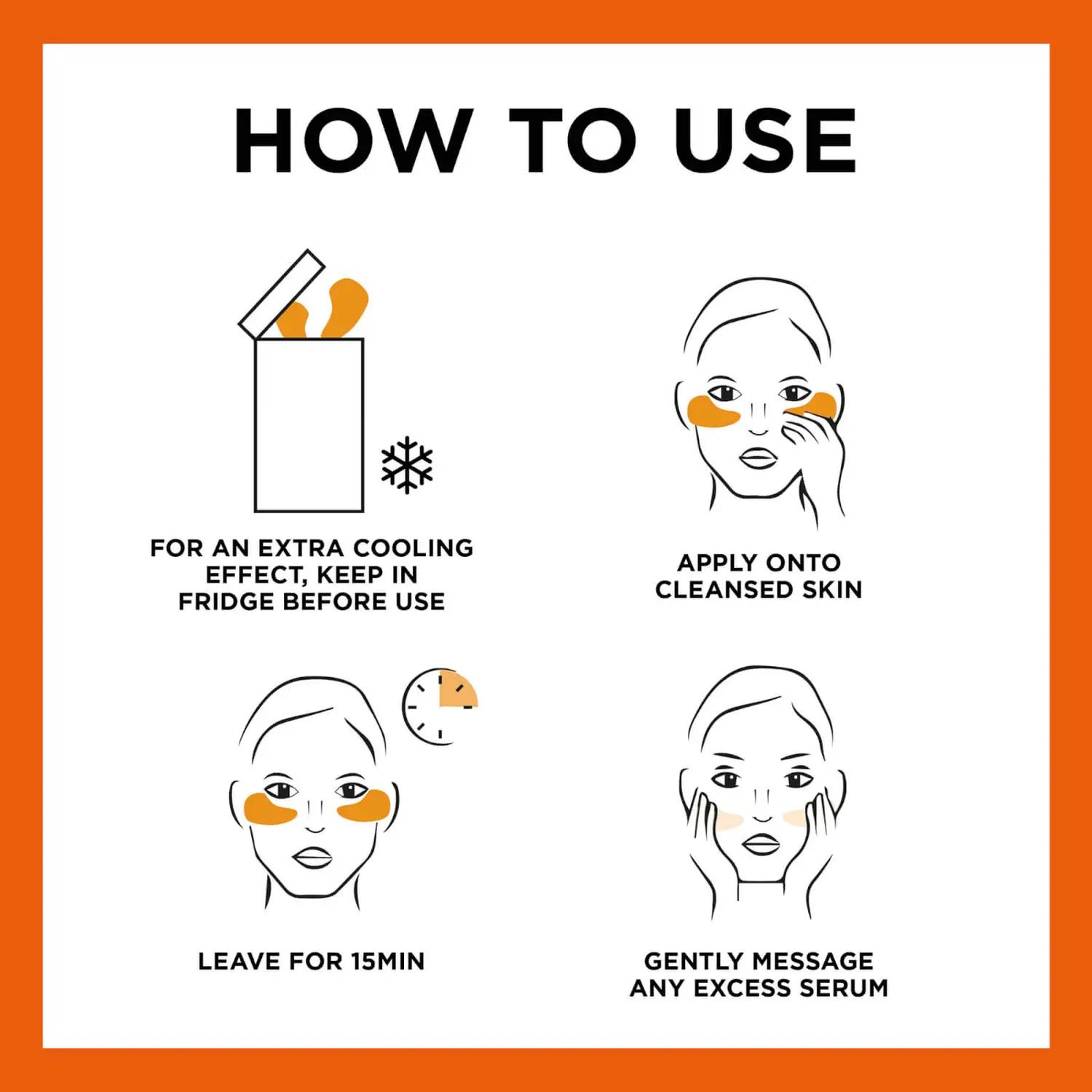 HOW TO USE

FOR AN EXTRA COOLING EFFECT, KEEP IN FRIDGE BEFORE USE

APPLY ONTO CLEANSED SKIN

LEAVE FOR 15MIN

GENTLY MESSAGE ANY EXCESS SERUM